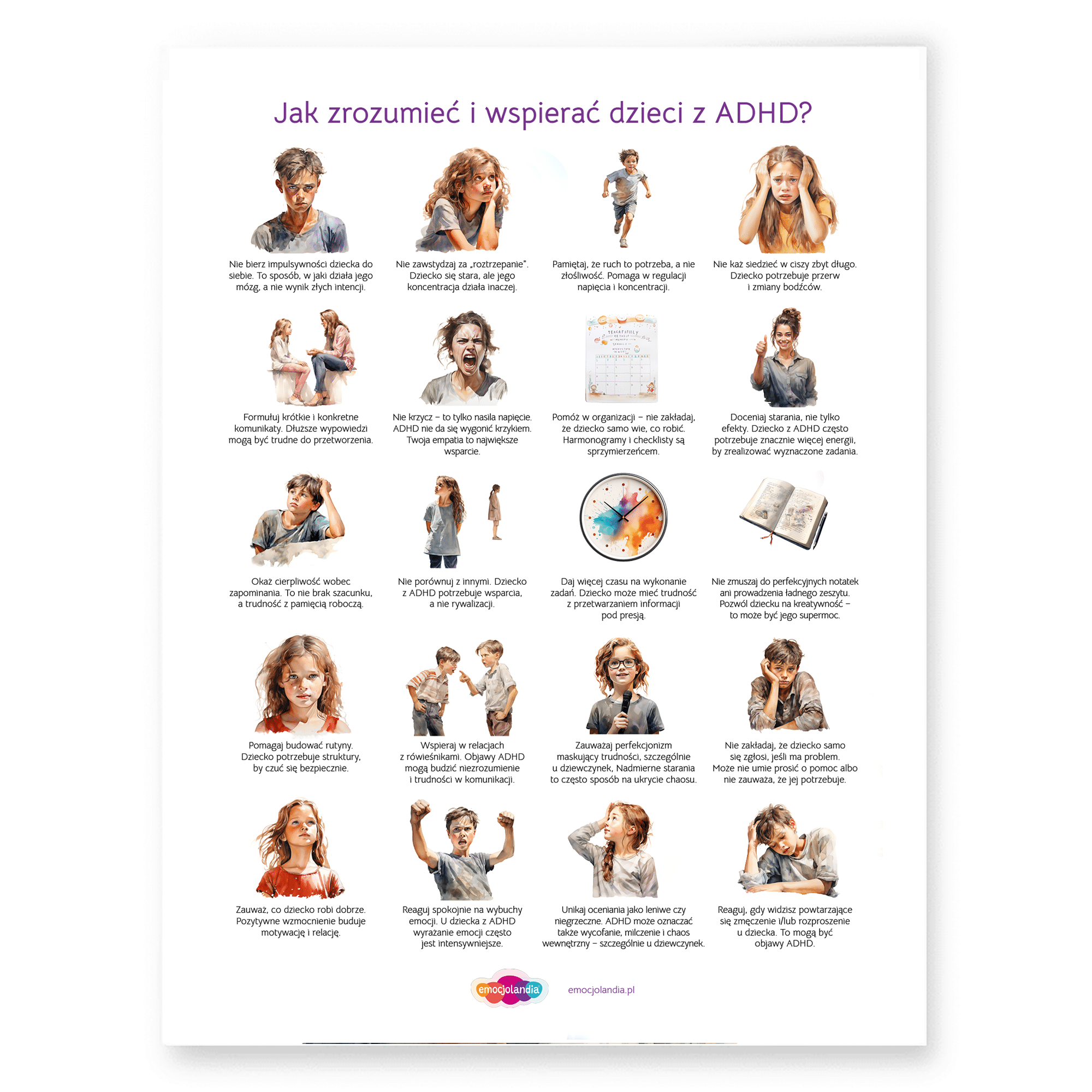 Jak zrozumieć i wspierać dzieci z ADHD?

Nie bierz impulsywności dziecka do siebie. To sposób, w jaki działa jego mózg, a nie wynik złych intencji.

Nie zawstydzaj za „roztrzepanie". Dziecko się stara, ale jego koncentracja działa inaczej.

Pamiętaj, że ruch to potrzeba, a nie złośliwość. Pomaga w regulacji napięcia i koncentracji.

Nie każ siedzieć w ciszy zbyt długo. Dziecko potrzebuje przerw i zmiany bodźców.

Formułuj krótkie i konkretne komunikaty. Dłuższe wypowiedzi mogą być trudne do przetworzenia.

Nie krzycz – to tylko nasila napięcie. ADHD nie da się wygonić krzykiem. Twoja empatia to największe wsparcie.

Pomóż w organizacji – nie zakładaj, że dziecko samo wie, co robić. Harmonogramy i checklisty są sprzymierzeńcem.

Doceniaj starania, nie tylko efekty. Dziecko z ADHD często potrzebuje znacznie więcej energii, by zrealizować wyznaczone zadania.

Okaż cierpliwość wobec zapominania. To nie brak szacunku, a trudność z pamięcią roboczą.

Nie porównuj z innymi. Dziecko z ADHD potrzebuje wsparcia, a nie rywalizacji.

Daj więcej czasu na wykonanie zadań. Dziecko może mieć trudność z przetwarzaniem informacji pod presją.

Nie zmuszaj do perfekcyjnych notatek ani prowadzenia ładnego zeszytu. Pozwól dziecku na kreatywność – to może być jego supermoc.

Pomagaj budować rutyny. Dziecko potrzebuje struktury, by czuć się bezpiecznie.

Wspieraj w relacjach z rówieśnikami. Objawy ADHD mogą budzić niezrozumienie i trudności w komunikacji.

Zauważaj perfekcjonizm maskujący trudności, szczególnie u dziewczynek, Nadmierne starania to często sposób na ukrycie chaosu.

Nie zakładaj, że dziecko samo się zgłosi, jeśli ma problem. Może nie umie prosić o pomoc albo nie zauważa, że jej potrzebuje.

Zauważ, co dziecko robi dobrze. Pozytywne wzmocnienie buduje motywację i relację.

Reaguj spokojnie na wybuchy emocji. U dziecka z ADHD wyrażanie emocji często jest intensywniejsze.

Unikaj oceniania jako leniwe czy niegrzeczne. ADHD może oznaczać także wycofanie, milczenie i chaos wewnętrzny – szczególnie u dziewczynek.

Reaguj, gdy widzisz powtarzające się zmęczenie i/lub rozproszenie u dziecka. To mogą być objawy ADHD.

emocjolandia

emocjolandia.pl